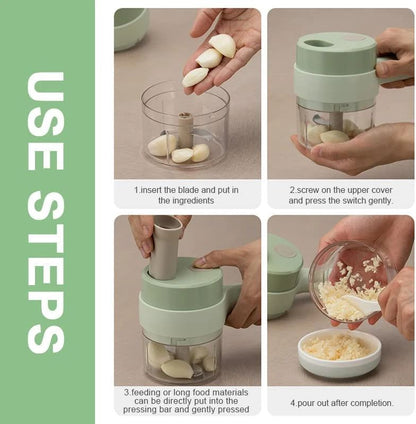 USE STEPS

1.insert the blade and put in the ingredients

2.screw on the upper cover and press the switch gently.

3.feeding or long food materials can be directly put into the pressing bar and gently pressed

4.pour out after completion.